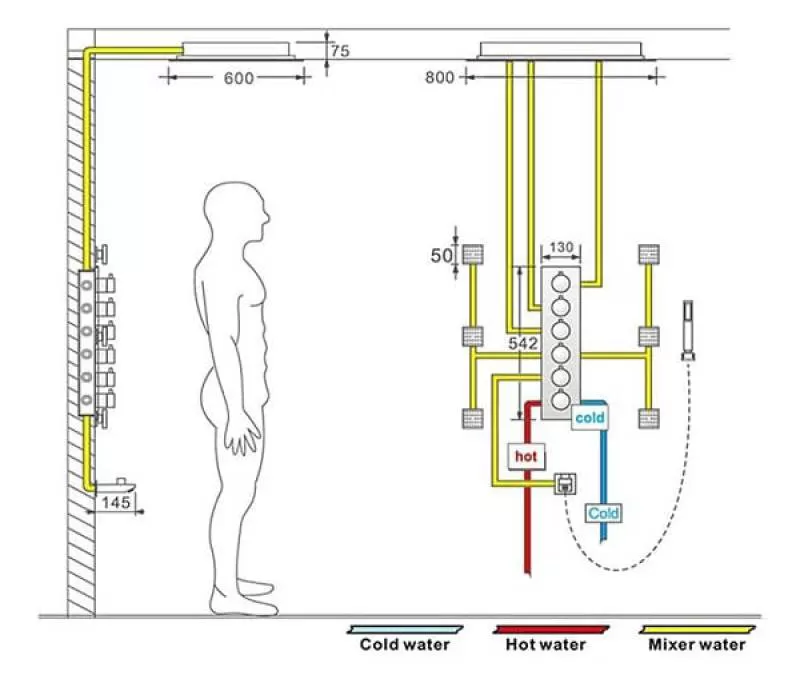 75
600
800
50
130
542
cold
hot
Cold
145
Cold water
Hot water
Mixer water