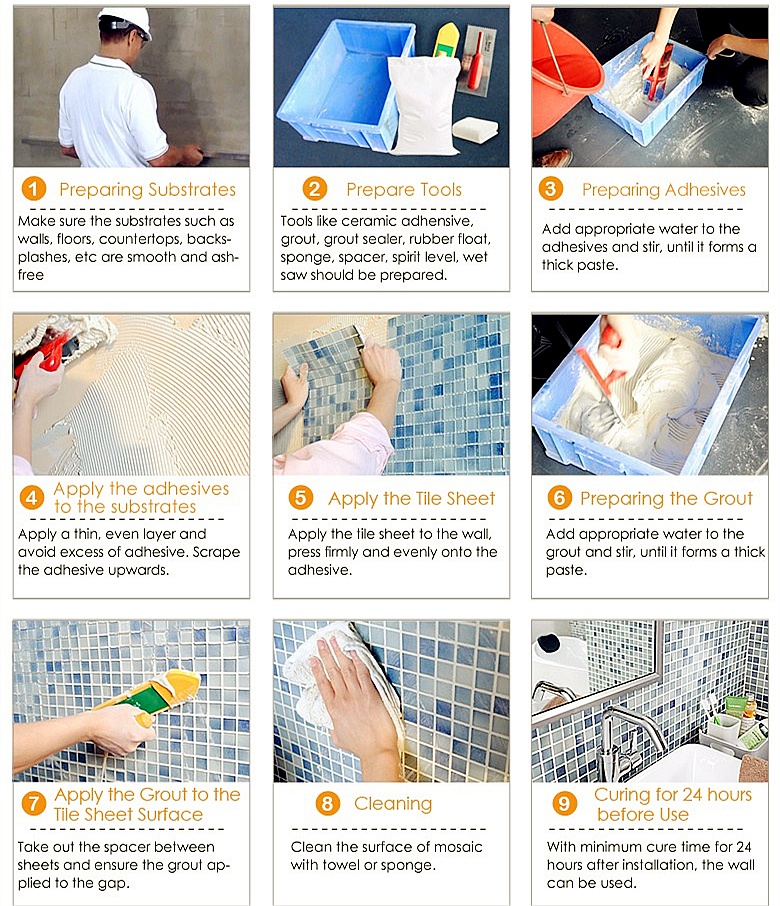 1 Preparing Substrates
Make sure the substrates such as walls, floors, countertops, backsplashes, etc are smooth and ash-free

2 Prepare Tools
Tools like ceramic adhensive, grout, grout sealer, rubber float, sponge, spacer, spirit level, wet saw should be prepared.

3 Preparing Adhesives
Add appropriate water to the adhesives and stir, until it forms a thick paste.

4 Apply the adhesives to the substrates
Apply a thin, even layer and avoid excess of adhesive. Scrape the adhesive upwards.

5 Apply the Tile Sheet
Apply the tile sheet to the wall, press firmly and evenly onto the adhesive.

6 Preparing the Grout
Add appropriate water to the grout and stir, until it forms a thick paste.

7 Apply the Grout to the Tile Sheet Surface
Take out the spacer between sheets and ensure the grout applied to the gap.

8 Cleaning
Clean the surface of mosaic with towel or sponge.

9 Curing for 24 hours before Use
With minimum cure time for 24 hours after installation, the wall can be used.